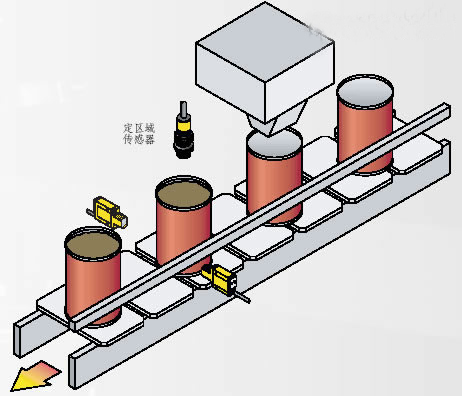 定区域
传感器